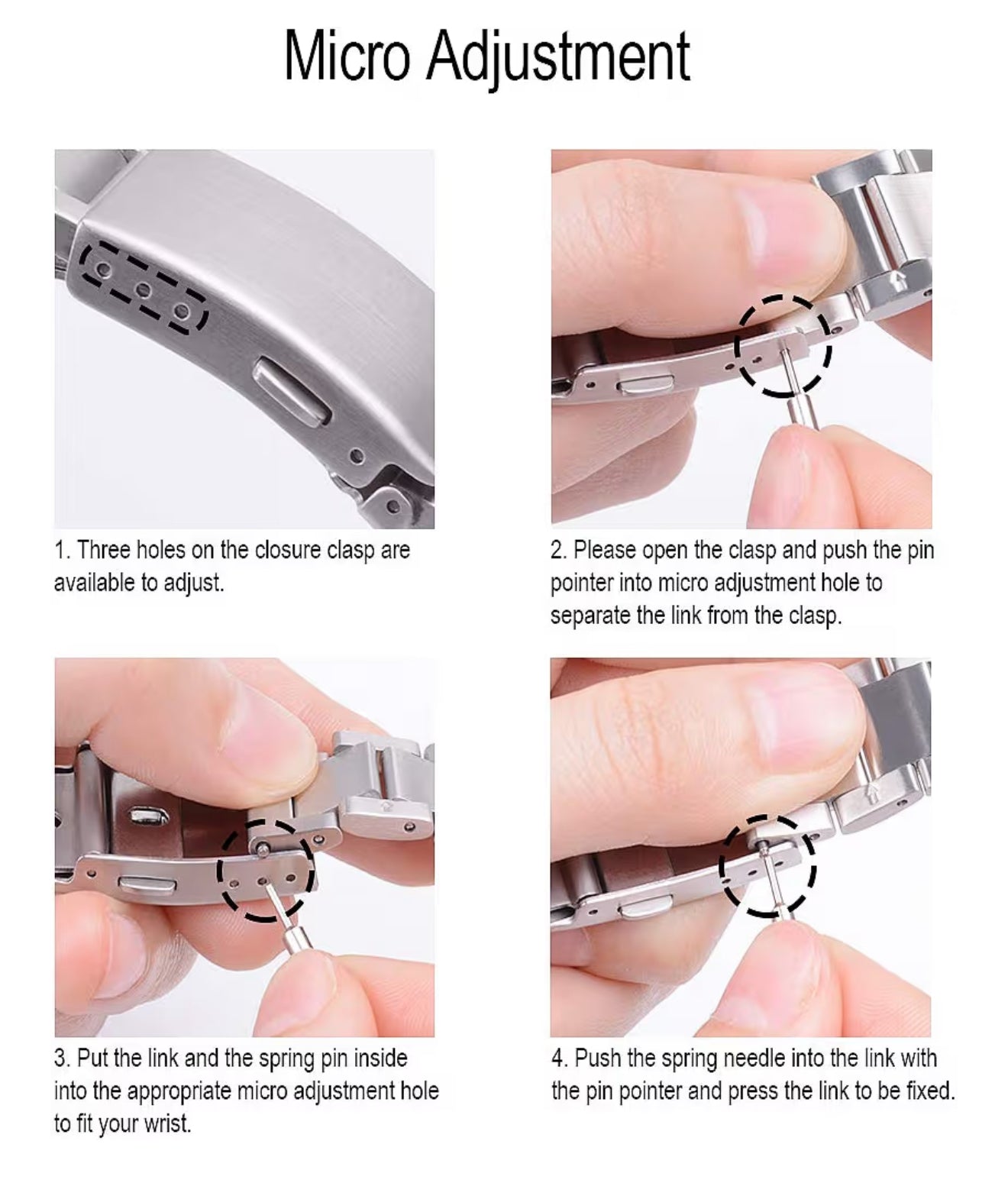 Micro Adjustment

1. Three holes on the closure clasp are available to adjust.

2. Please open the clasp and push the pin pointer into micro adjustment hole to separate the link from the clasp.

3. Put the link and the spring pin inside into the appropriate micro adjustment hole to fit your wrist.

4. Push the spring needle into the link with the pin pointer and press the link to be fixed.