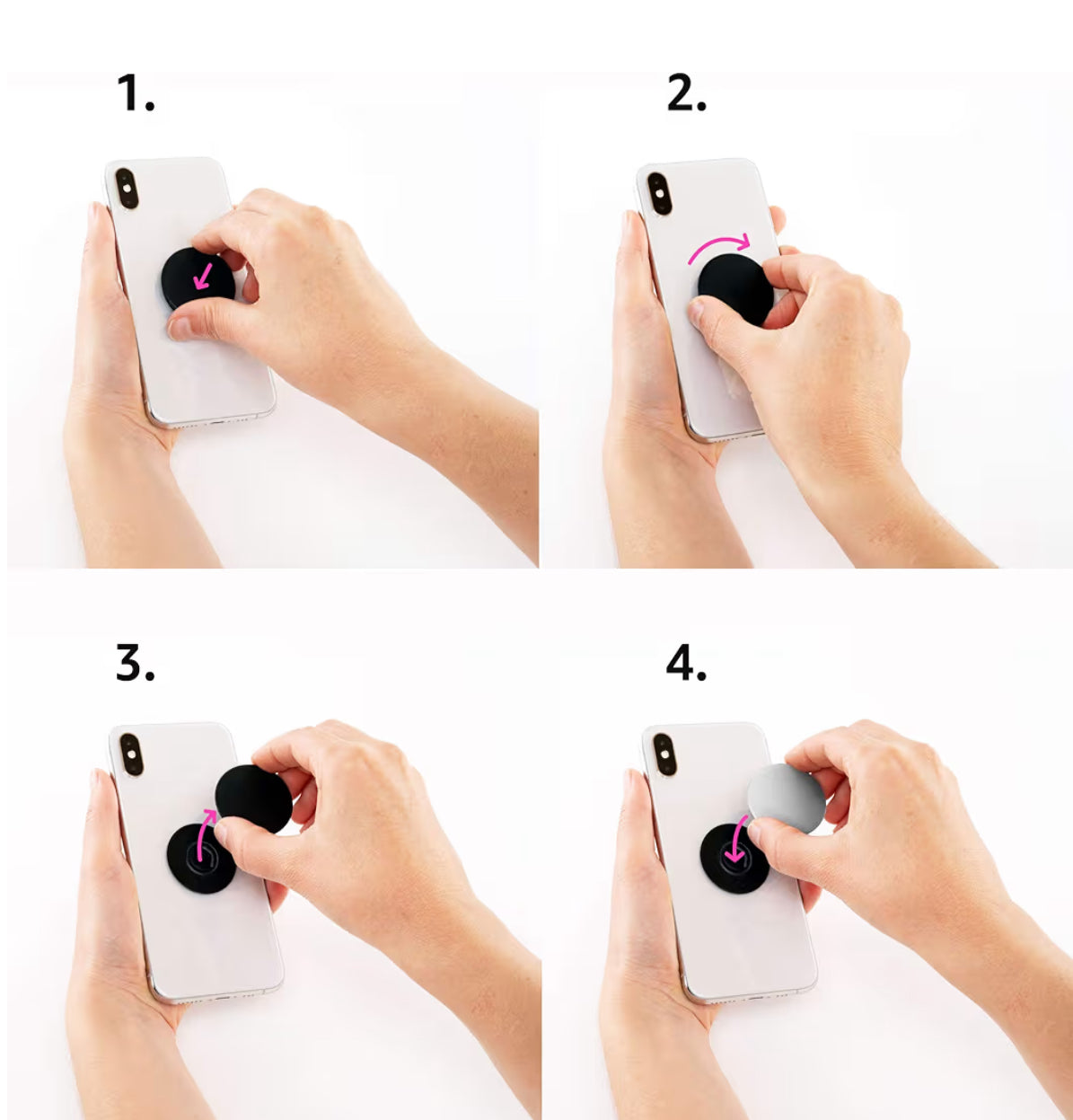 1.

2.

3.

4.