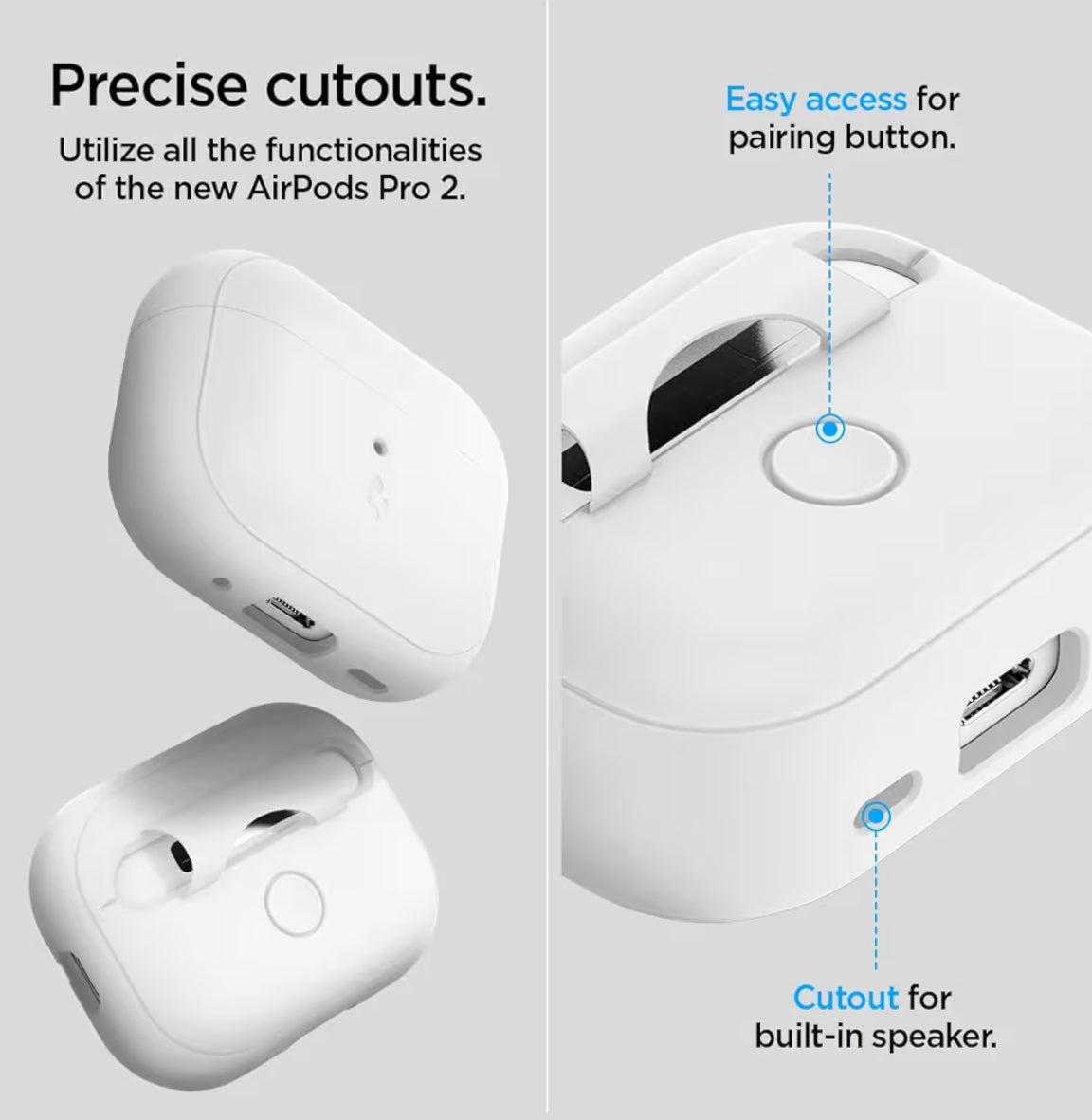 Precise cutouts.

Utilize all the functionalities of the new AirPods Pro 2.

Easy access for pairing button.

Cutout for built-in speaker.